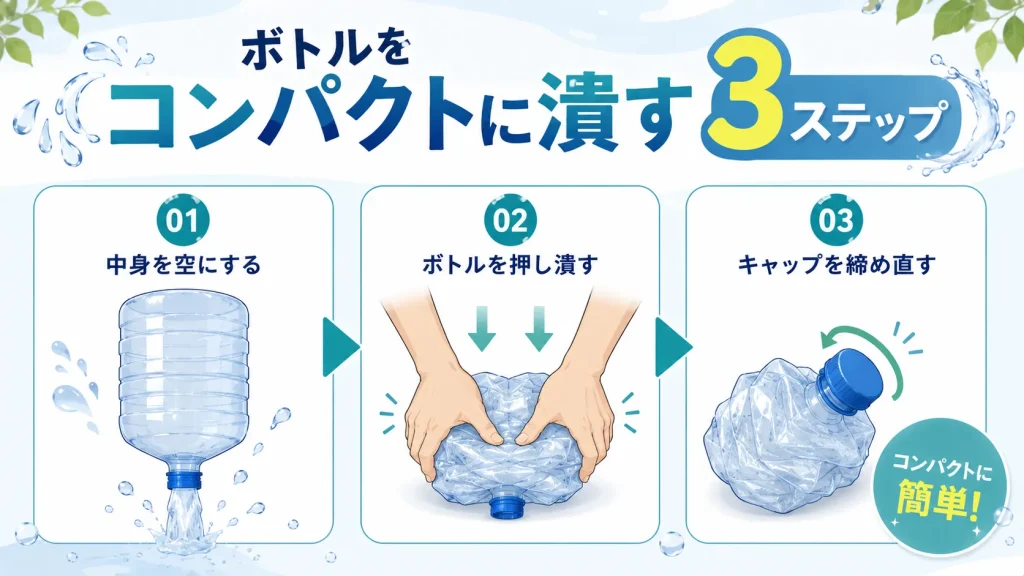 ボトルを
コンパクトに潰す 3ステップ

01
中身を空にする

02
ボトルを押し潰す

03
キャップを締め直す

コンパクトに
簡単!