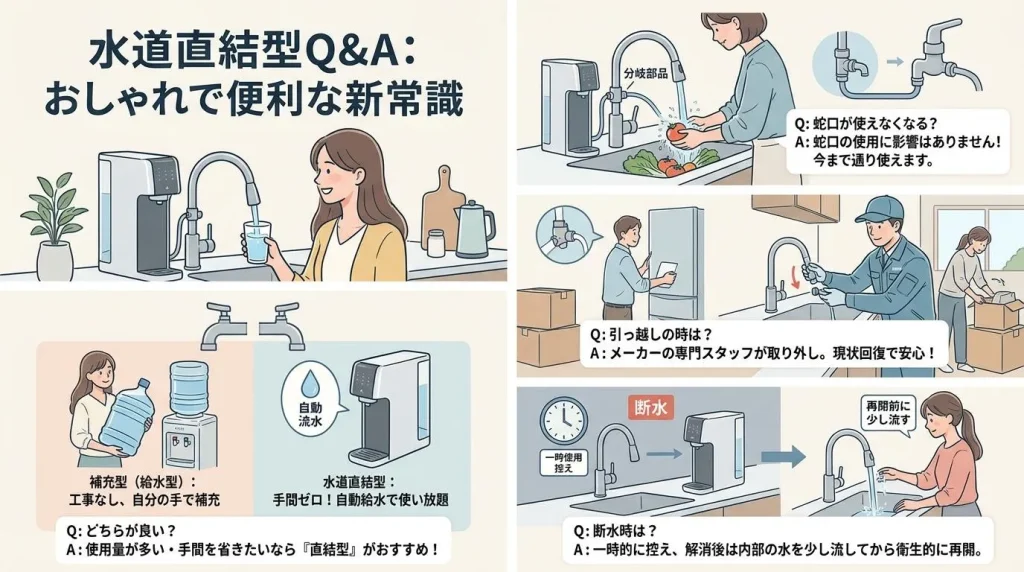 水道直結型Q&A:
おしゃれで便利な新常識

自動流水

補充型（給水型）:
工事なし、自分の手で補充

水道直結型:
手間ゼロ！自動給水で使い放題

Q: どちらが良い？
A: 使用量が多い・手間を省きたいなら『直結型』がおすすめ！

分岐部品

Q: 蛇口が使えなくなる？
A: 蛇口の使用に影響はありません！
今まで通り使えます。

Q: 引っ越しの時は？
A: メーカーの専門スタッフが取り外し。現状回復で安心！

断水

一時使用控え

再開前に少し流す

Q: 断水時は？
A: 一時的に控え、解消後は内部の水を少し流してから衛生的に再開。